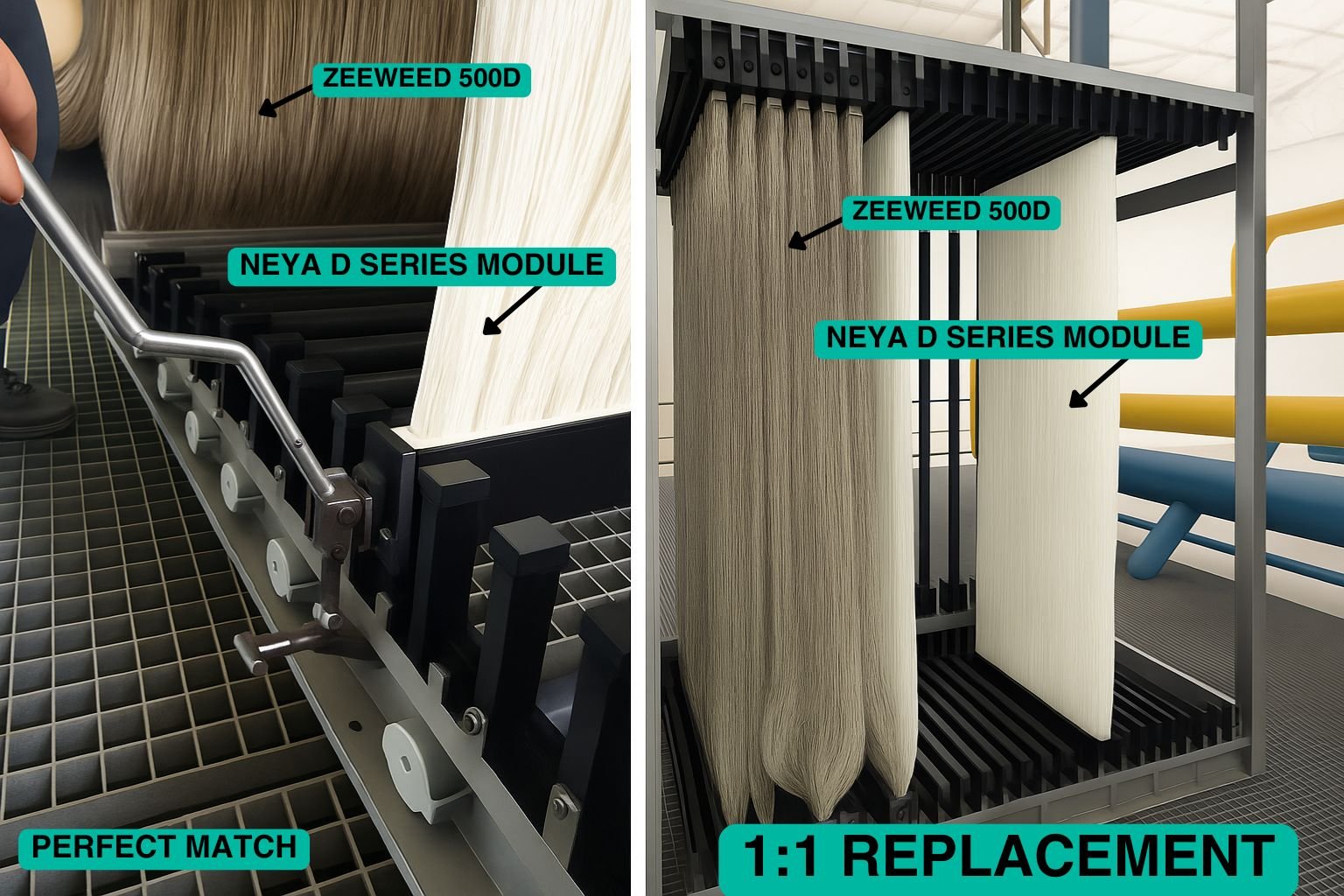 ZEEWEED 500D

NEYA D SERIES MODULE

PERFECT MATCH

ZEEWEED 500D

NEYA D SERIES MODULE

1:1 REPLACEMENT